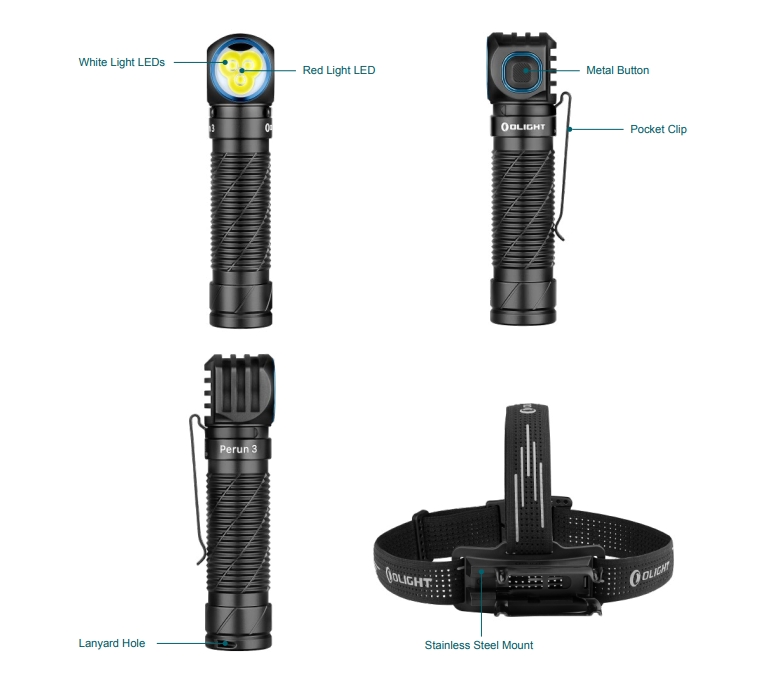 White Light LEDs

Red Light LED

Metal Button

OLIGHT

Pocket Clip

Perun 3

Lanyard Hole

OLIGHT

OLIGHT

Stainless Steel Mount